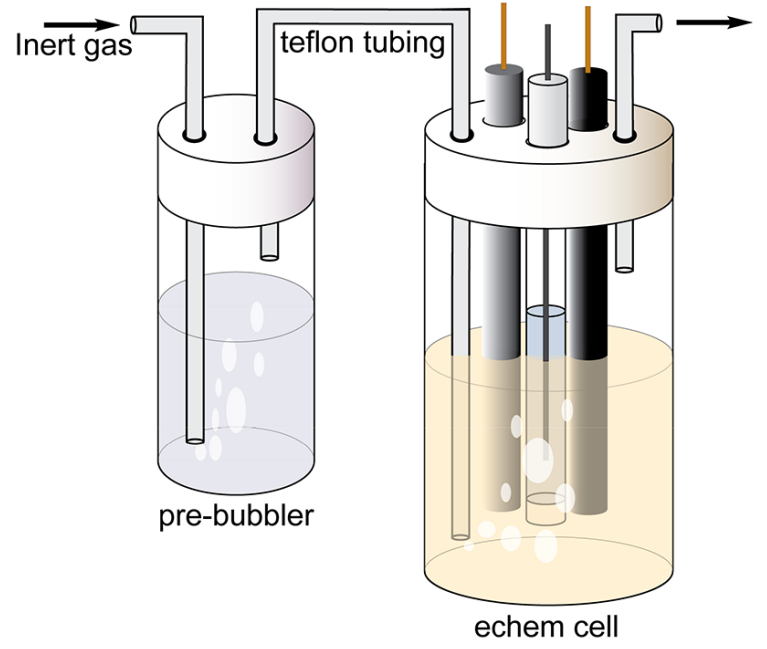 Inert gas

teflon tubing

pre-bubbler

echem cell