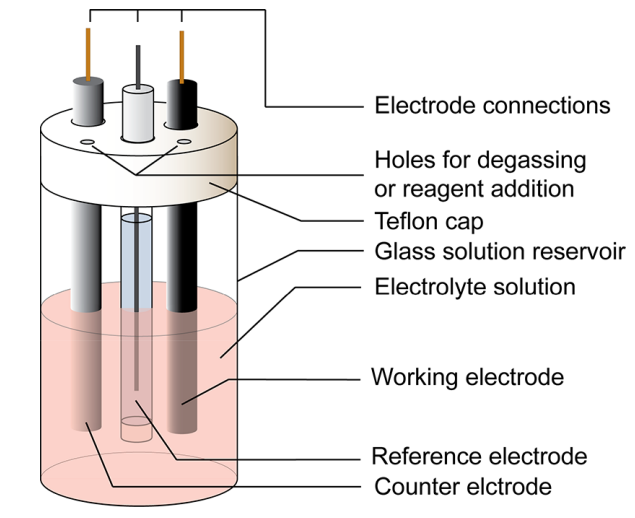 Electrode connections

Holes for degassing or reagent addition

Teflon cap

Glass solution reservoir

Electrolyte solution

Working electrode

Reference electrode

Counter elctrode