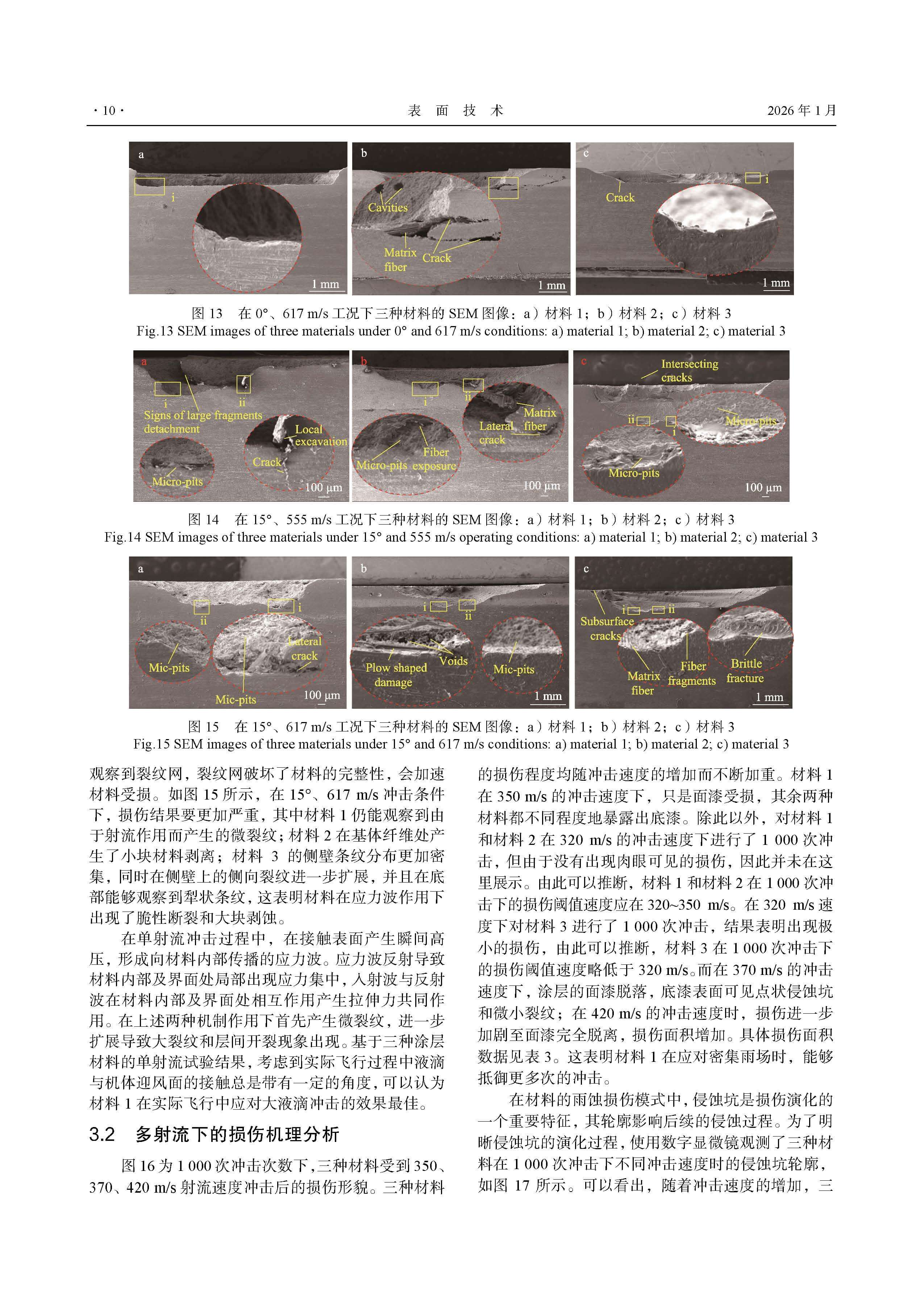 · 10 ·　　　　　　　　　　　　　　　　表 面 技 术　　　　　　　　　　　　　　　　2026 年 1 月

a

i

1 mm

b

Cavities

Matrix fiber

Crack

1 mm

c

Crack

i

1 mm

图 13　在 0°、617 m/s 工况下三种材料的 SEM 图像：a）材料 1；b）材料 2；c）材料 3
Fig.13 SEM images of three materials under 0° and 617 m/s conditions: a) material 1; b) material 2; c) material 3

a

i

ii

Signs of large fragments detachment

Local excavation

Crack

Micro-pits

100 μm

b

i

ii

Matrix fiber

Lateral crack

Fiber exposure

Micro-pits

100 μm

c

Intersecting cracks

ii

i

Micro-pits

Micro-pits

100 μm

图 14　在 15°、555 m/s 工况下三种材料的 SEM 图像：a）材料 1；b）材料 2；c）材料 3
Fig.14 SEM images of three materials under 15° and 555 m/s operating conditions: a) material 1; b) material 2; c) material 3

a

ii

i

Lateral crack

Mic-pits

Mic-pits

100 μm

b

i

ii

Voids

Plow shaped damage

Mic-pits

1 mm

c

i

ii

Subsurface cracks

Matrix fiber

Fiber fragments

Brittle fracture

1 mm

图 15　在 15°、617 m/s 工况下三种材料的 SEM 图像：a）材料 1；b）材料 2；c）材料 3
Fig.15 SEM images of three materials under 15° and 617 m/s conditions: a) material 1; b) material 2; c) material 3

观察到裂纹网，裂纹网破坏了材料的完整性，会加速材料受损。如图 15 所示，在 15°、617 m/s 冲击条件下，损伤结果要更加严重，其中材料 1 仍能观察到由于射流作用而产生的微裂纹；材料 2 在基体纤维处产生了小块材料剥离；材料 3 的侧壁条纹分布更加密集，同时在侧壁上的侧向裂纹进一步扩展，并且在底部能够观察到犁状条纹，这表明材料在应力波作用下出现了脆性断裂和大块剥蚀。

在单射流冲击过程中，在接触表面产生瞬间高压，形成向材料内部传播的应力波。应力波反射导致材料内部及界面处局部出现应力集中，入射波与反射波在材料内部及界面处相互作用产生拉伸力共同作用。在上述两种机制作用下首先产生微裂纹，进一步扩展导致大裂纹和层间开裂现象出现。基于三种涂层材料的单射流试验结果，考虑到实际飞行过程中液滴与机体迎风面的接触总是带有一定的角度，可以认为材料 1 在实际飞行中应对大液滴冲击的效果最佳。

3.2　多射流下的损伤机理分析

图 16 为 1 000 次冲击次数下，三种材料受到 350、370、420 m/s 射流速度冲击后的损伤形貌。三种材料的损伤程度均随冲击速度的增加而不断加重。材料 1 在 350 m/s 的冲击速度下，只是面漆受损，其余两种材料都不同程度地暴露出底漆。除此以外，对材料 1 和材料 2 在 320 m/s 的冲击速度下进行了 1 000 次冲击，但由于没有出现肉眼可见的损伤，因此并未在这里展示。由此可以推断，材料 1 和材料 2 在 1 000 次冲击下的损伤阈值速度应在 320~350 m/s。在 320 m/s 速度下对材料 3 进行了 1 000 次冲击，结果表明出现极小的损伤，由此可以推断，材料 3 在 1 000 次冲击下的损伤阈值速度略低于 320 m/s。而在 370 m/s 的冲击速度下，涂层的面漆脱落，底漆表面可见点状侵蚀坑和微小裂纹；在 420 m/s 的冲击速度时，损伤进一步加剧至面漆完全脱离，损伤面积增加。具体损伤面积数据见表 3。这表明材料 1 在应对密集雨场时，能够抵御更多次的冲击。

在材料的雨蚀损伤模式中，侵蚀坑是损伤演化的一个重要特征，其轮廓影响后续的侵蚀过程。为了明晰侵蚀坑的演化过程，使用数字显微镜观测了三种材料在 1 000 次冲击下不同冲击速度时的侵蚀坑轮廓，如图 17 所示。可以看出，随着冲击速度的增加，三